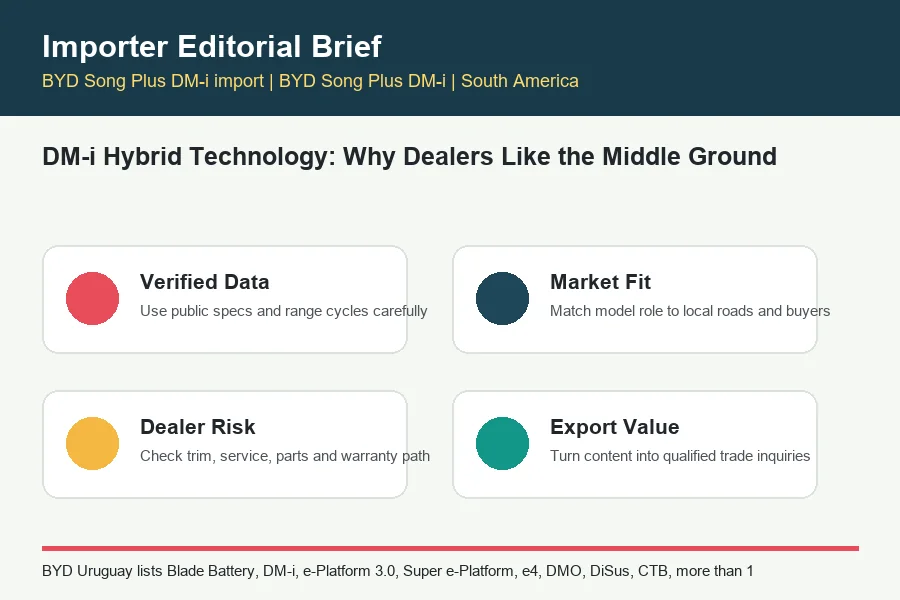 Importer Editorial Brief

BYD Song Plus DM-i import | BYD Song Plus DM-i | South America

DM-i Hybrid Technology: Why Dealers Like the Middle Ground

Verified Data
Use public specs and range cycles carefully

Market Fit
Match model role to local roads and buyers

Dealer Risk
Check trim, service, parts and warranty path

Export Value
Turn content into qualified trade inquiries

BYD Uruguay lists Blade Battery, DM-i, e-Platform 3.0, Super e-Platform, e4, DMO, DiSus, CTB, more than 1