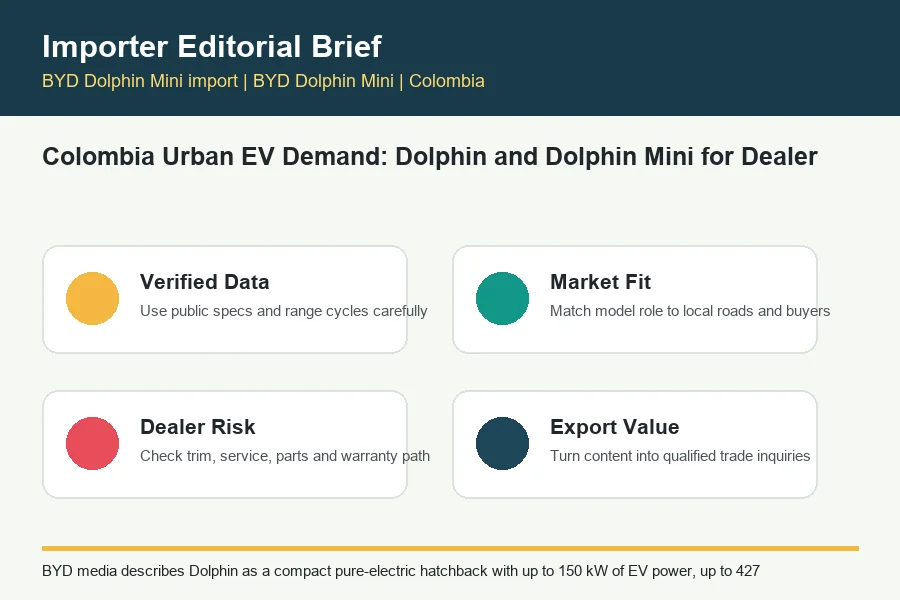 Importer Editorial Brief

BYD Dolphin Mini import | BYD Dolphin Mini | Colombia

Colombia Urban EV Demand: Dolphin and Dolphin Mini for Dealer

Verified Data

Use public specs and range cycles carefully

Market Fit

Match model role to local roads and buyers

Dealer Risk

Check trim, service, parts and warranty path

Export Value

Turn content into qualified trade inquiries

BYD media describes Dolphin as a compact pure-electric hatchback with up to 150 kW of EV power, up to 427