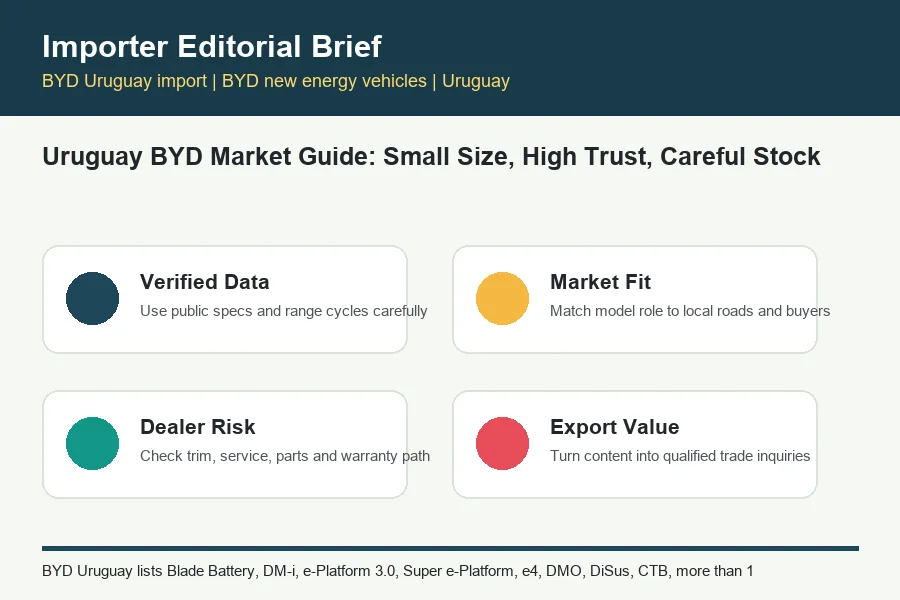 Importer Editorial Brief

BYD Uruguay import | BYD new energy vehicles | Uruguay

Uruguay BYD Market Guide: Small Size, High Trust, Careful Stock

Verified Data

Use public specs and range cycles carefully

Market Fit

Match model role to local roads and buyers

Dealer Risk

Check trim, service, parts and warranty path

Export Value

Turn content into qualified trade inquiries

BYD Uruguay lists Blade Battery, DM-i, e-Platform 3.0, Super e-Platform, e4, DMO, DiSus, CTB, more than 1